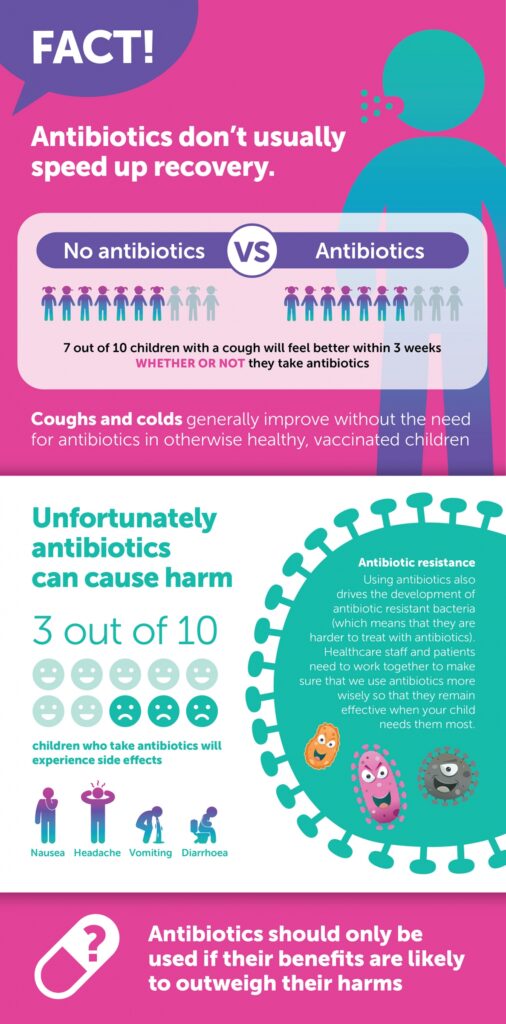 FACT!

Antibiotics don't usually speed up recovery.

No antibiotics VS Antibiotics

7 out of 10 children with a cough will feel better within 3 weeks WHETHER OR NOT they take antibiotics

Coughs and colds generally improve without the need for antibiotics in otherwise healthy, vaccinated children

Unfortunately antibiotics can cause harm

3 out of 10

children who take antibiotics will experience side effects

Nausea Headache Vomiting Diarrhoea

Antibiotic resistance
Using antibiotics also drives the development of antibiotic resistant bacteria (which means that they are harder to treat with antibiotics). Healthcare staff and patients need to work together to make sure that we use antibiotics more wisely so that they remain effective when your child needs them most.

?

Antibiotics should only be used if their benefits are likely to outweigh their harms